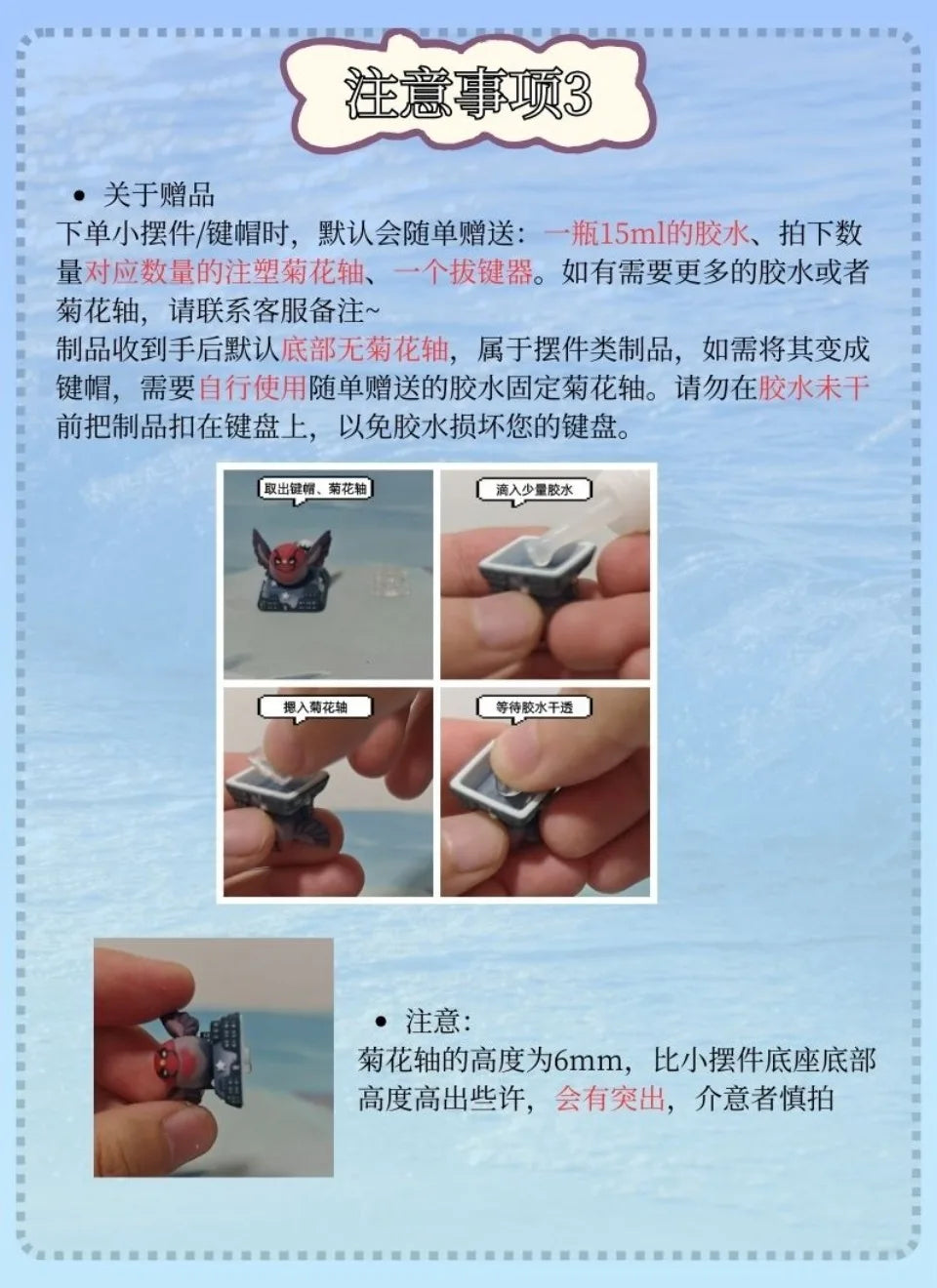 注意事项3

• 关于赠品

下单小摆件/键帽时，默认会随单赠送：一瓶15ml的胶水、拍下数量对应数量的注塑菊花轴、一个拔键器。如有需要更多的胶水或者菊花轴，请联系客服备注~

制品收到手后默认底部无菊花轴，属于摆件类制品，如需将其变成键帽，需要自行使用随单赠送的胶水固定菊花轴。请勿在胶水未干前把制品扣在键盘上，以免胶水损坏您的键盘。

取出键帽、菊花轴

滴入少量胶水

摁入菊花轴

等待胶水干透

• 注意：

菊花轴的高度为6mm，比小摆件底座底部高度高出些许，会有突出，介意者慎拍